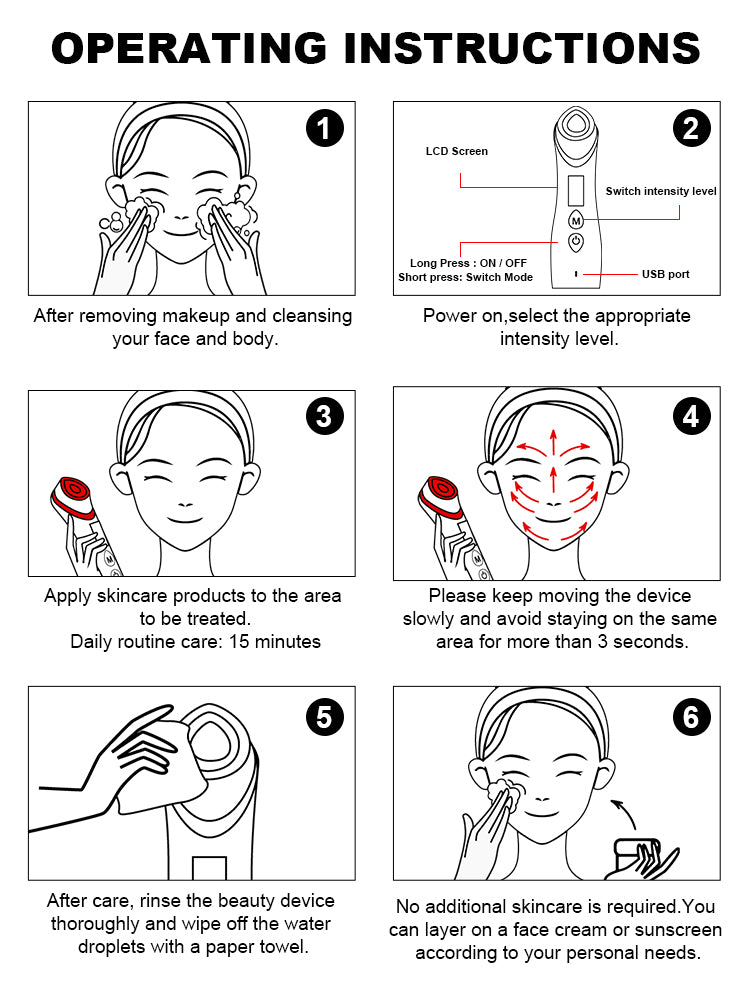 OPERATING INSTRUCTIONS

1

After removing makeup and cleansing your face and body.

2

LCD Screen

Switch intensity level

M

Long Press : ON / OFF
Short press: Switch Mode

USB port

Power on,select the appropriate intensity level.

3

Apply skincare products to the area to be treated.
Daily routine care: 15 minutes

4

Please keep moving the device slowly and avoid staying on the same area for more than 3 seconds.

5

After care, rinse the beauty device thoroughly and wipe off the water droplets with a paper towel.

6

No additional skincare is required.You can layer on a face cream or sunscreen according to your personal needs.